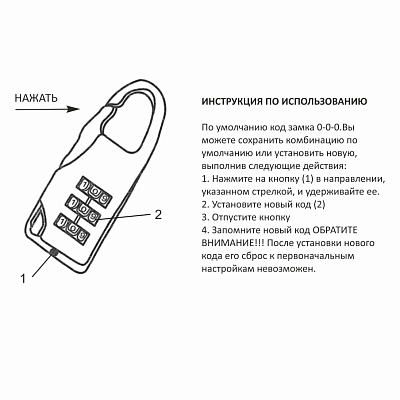 НАЖАТЬ

1 0 9
1 0 9
1 0 9

2

1

ИНСТРУКЦИЯ ПО ИСПОЛЬЗОВАНИЮ

По умолчанию код замка 0-0-0.Вы можете сохранить комбинацию по умолчанию или установить новую, выполнив следующие действия:
1. Нажмите на кнопку (1) в направлении, указанном стрелкой, и удерживайте ее.
2. Установите новый код (2)
3. Отпустите кнопку
4. Запомните новый код ОБРАТИТЕ ВНИМАНИЕ!!! После установки нового кода его сброс к первоначальным настройкам невозможен.