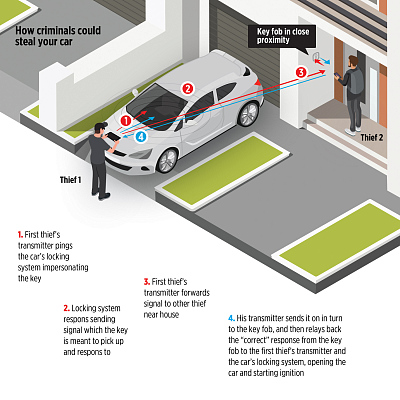 How criminals could steal your car

Key fob in close proximity

3

2

1

4

Thief 2

Thief 1

1. First thief's transmitter pings the car's locking system impersonating the key

2. Locking system respons sending signal which the key is meant to pick up and respons to

3. First thief's transmitter forwards signal to other thief near house

4. His transmitter sends it on in turn to the key fob, and then relays back the "correct" response from the key fob to the first thief's transmitter and the car's locking system, opening the car and starting ignition